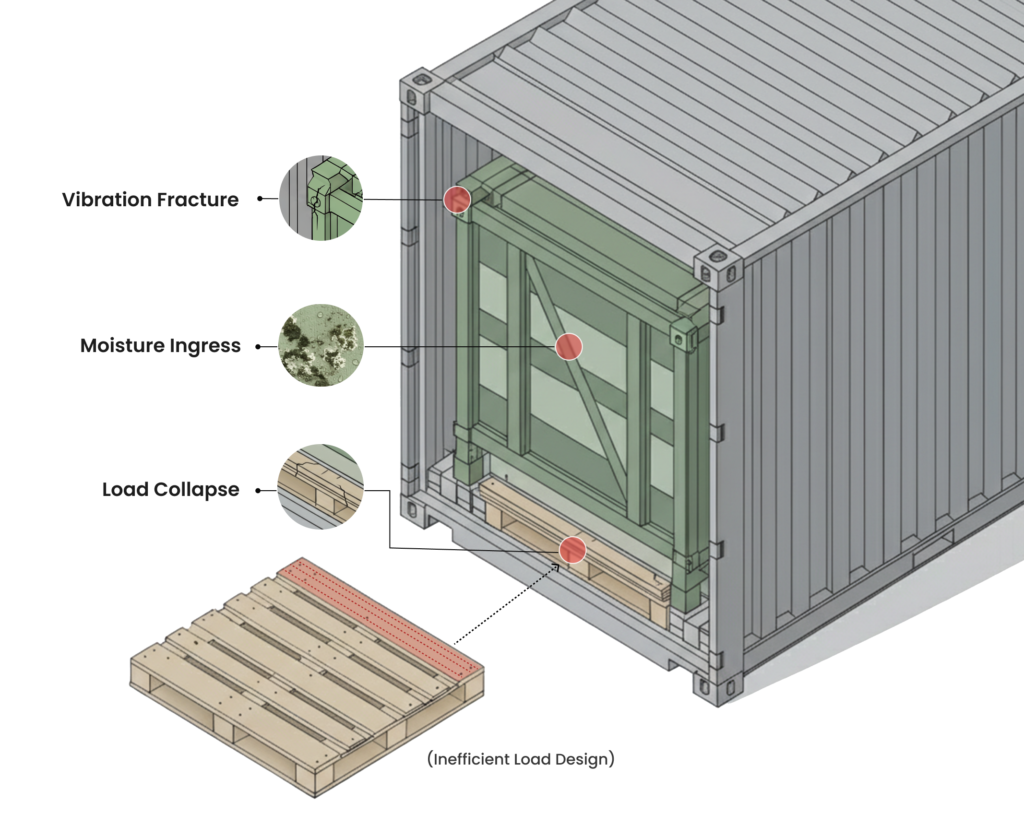 Vibration Fracture

Moisture Ingress

Load Collapse

(Inefficient Load Design)