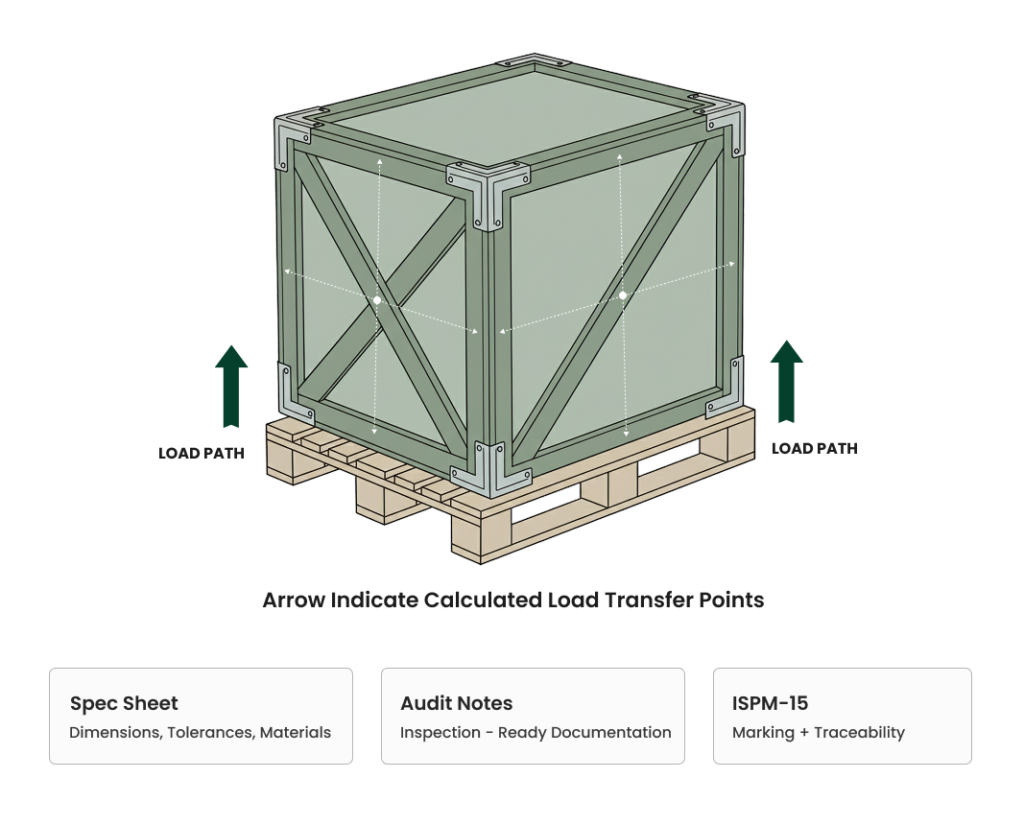 LOAD PATH

LOAD PATH

Arrow Indicate Calculated Load Transfer Points

Spec Sheet
Dimensions, Tolerances, Materials

Audit Notes
Inspection - Ready Documentation

ISPM-15
Marking + Traceability